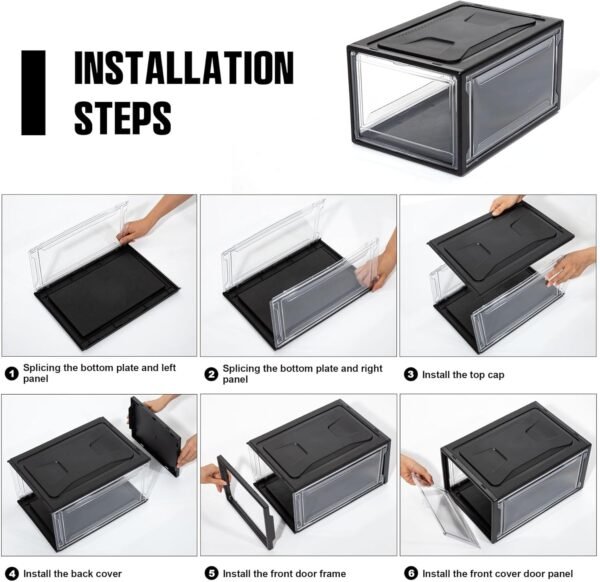 INSTALLATION STEPS

1 Splicing the bottom plate and left panel

2 Splicing the bottom plate and right panel

3 Install the top cap

4 Install the back cover

5 Install the front door frame

6 Install the front cover door panel