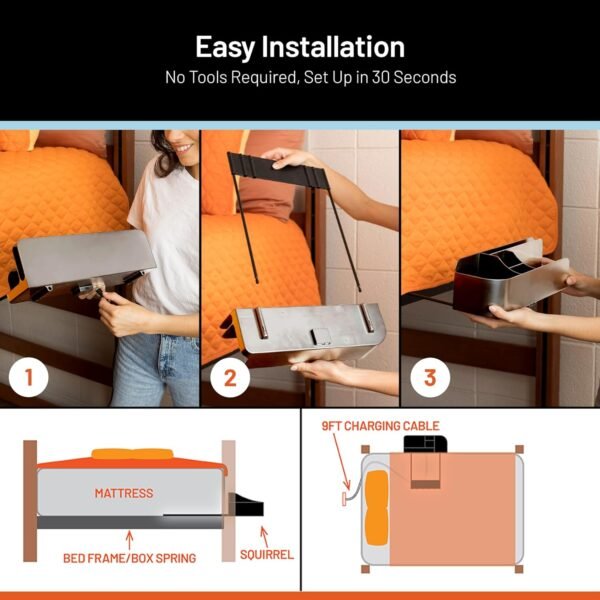 Easy Installation

No Tools Required, Set Up in 30 Seconds

1

2

3

MATTRESS

BED FRAME/BOX SPRING

SQUIRREL

9FT CHARGING CABLE