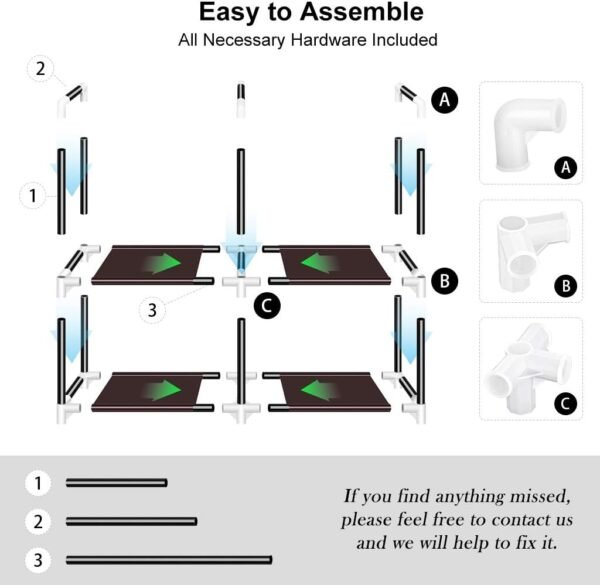 Easy to Assemble

All Necessary Hardware Included

2

A

1

B

3

C

A

B

C

1

2

3

If you find anything missed, please feel free to contact us and we will help to fix it.