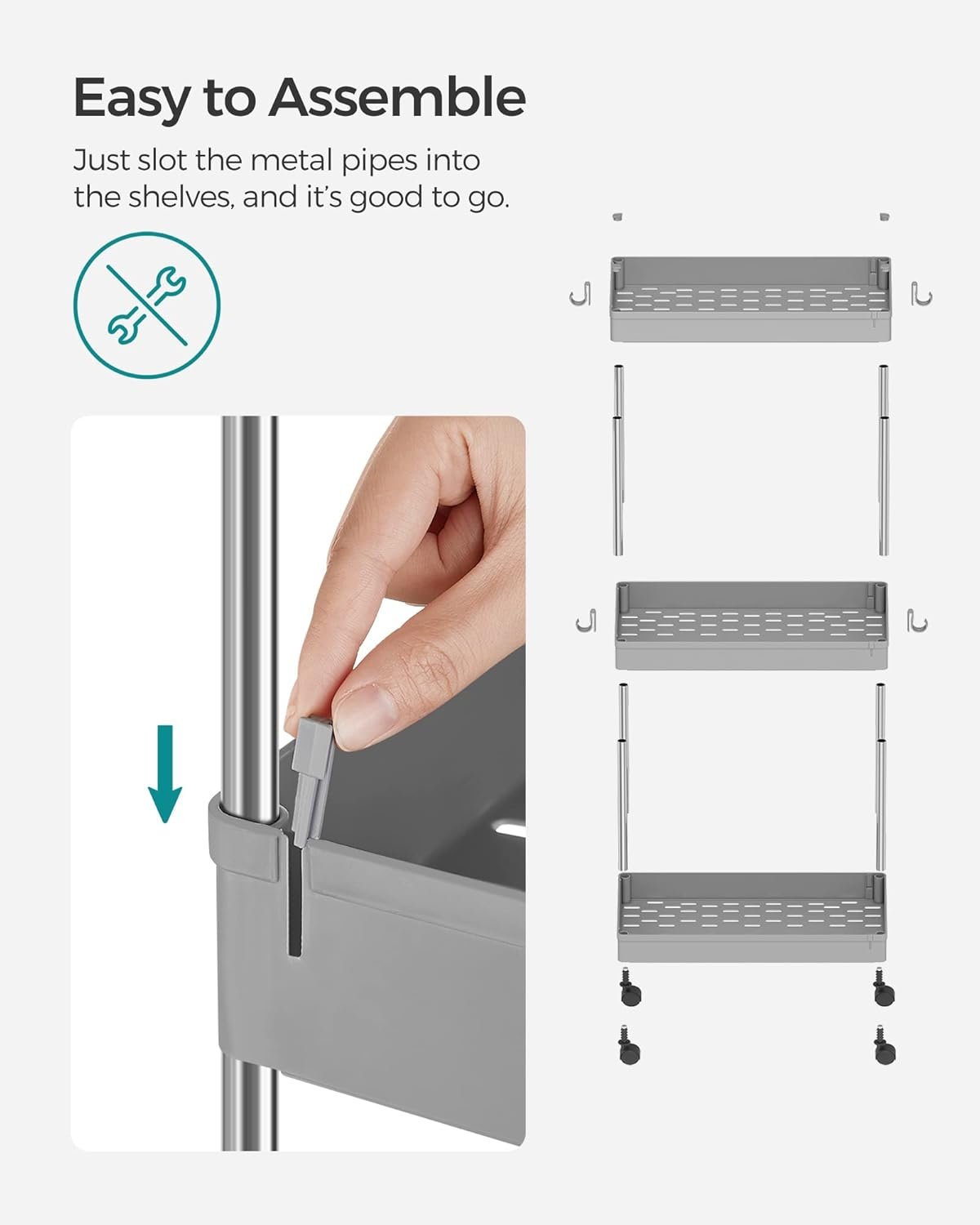 Easy to Assemble

Just slot the metal pipes into the shelves, and it's good to go.