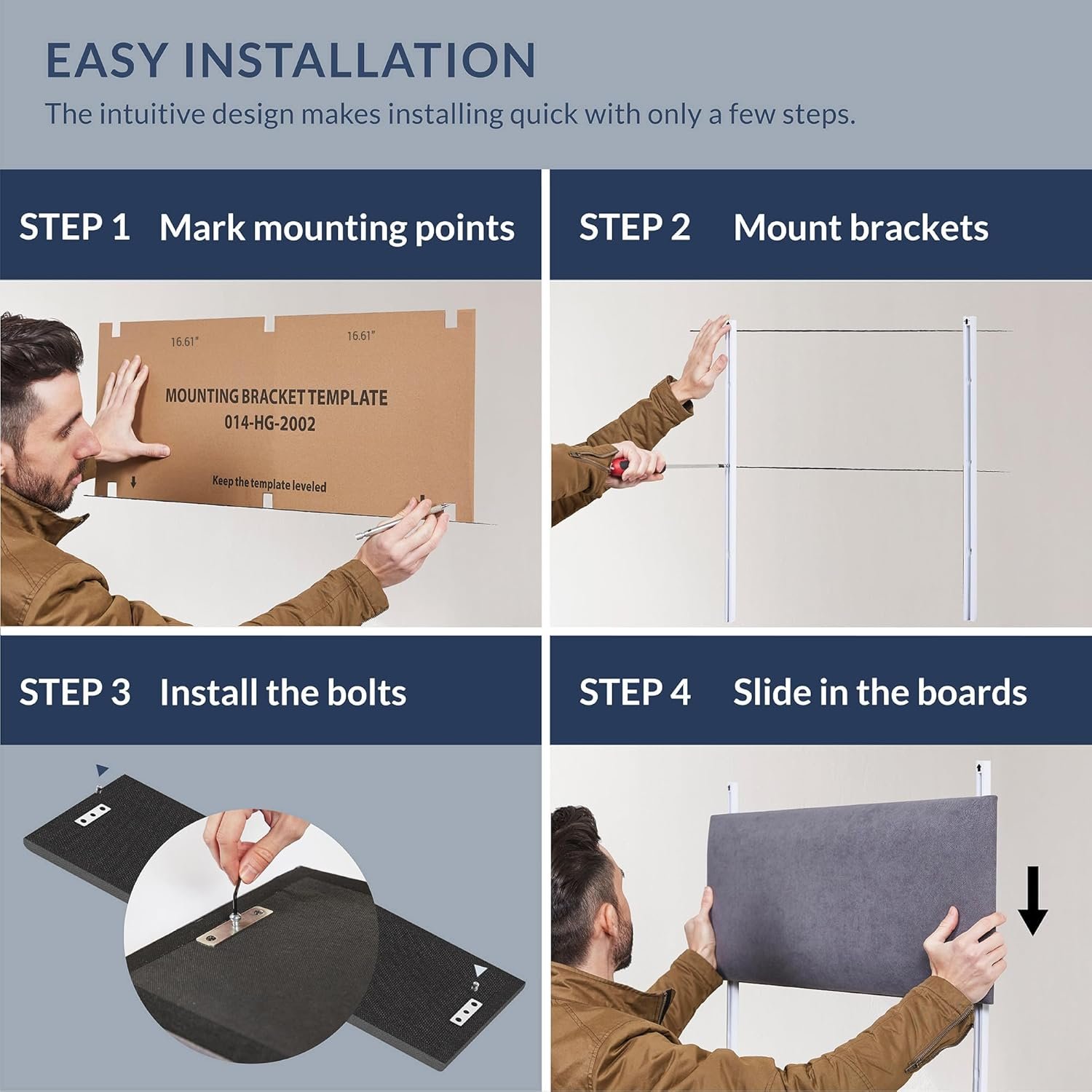 EASY INSTALLATION

The intuitive design makes installing quick with only a few steps.

STEP 1 Mark mounting points

16.61"

16.61"

MOUNTING BRACKET TEMPLATE
014-HG-2002

Keep the template leveled

STEP 2 Mount brackets

STEP 3 Install the bolts

STEP 4 Slide in the boards