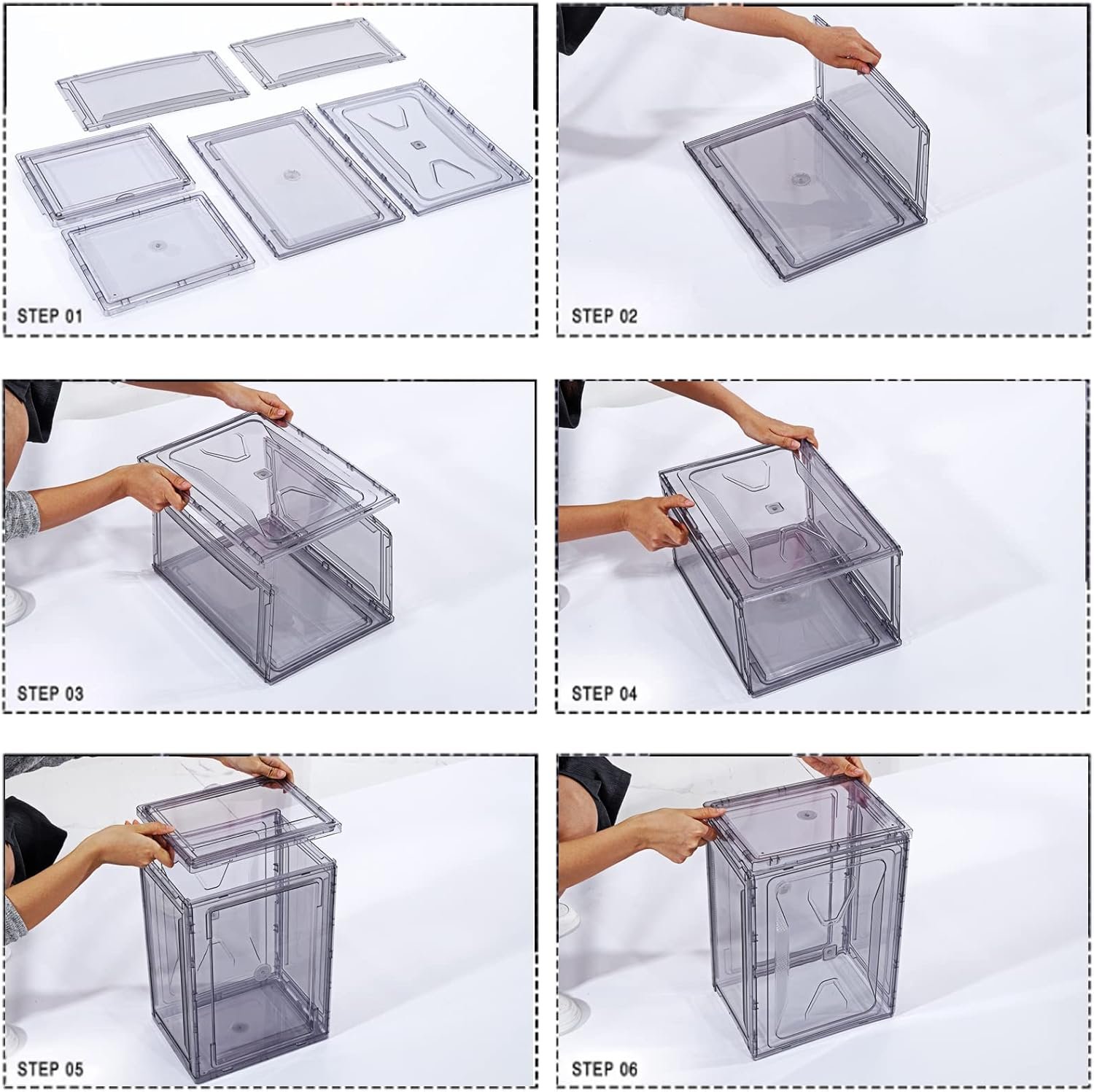 STEP 01

STEP 02

STEP 03

STEP 04

STEP 05

STEP 06