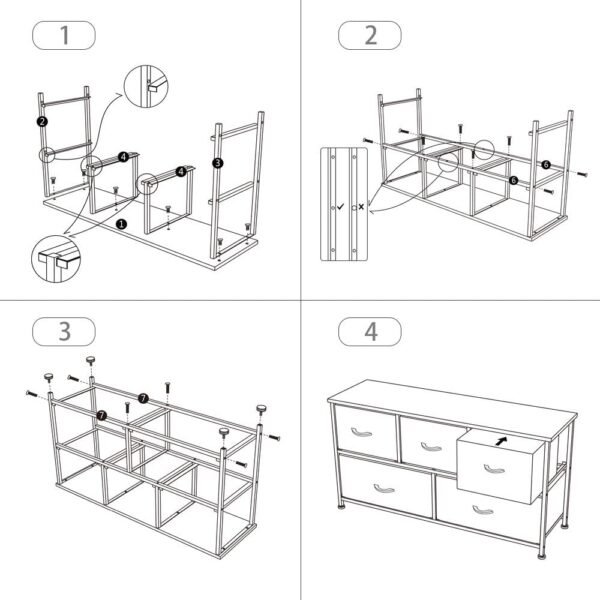 1

2

4

4

3

1

2

✓ ×

6

6

3

7

7

4