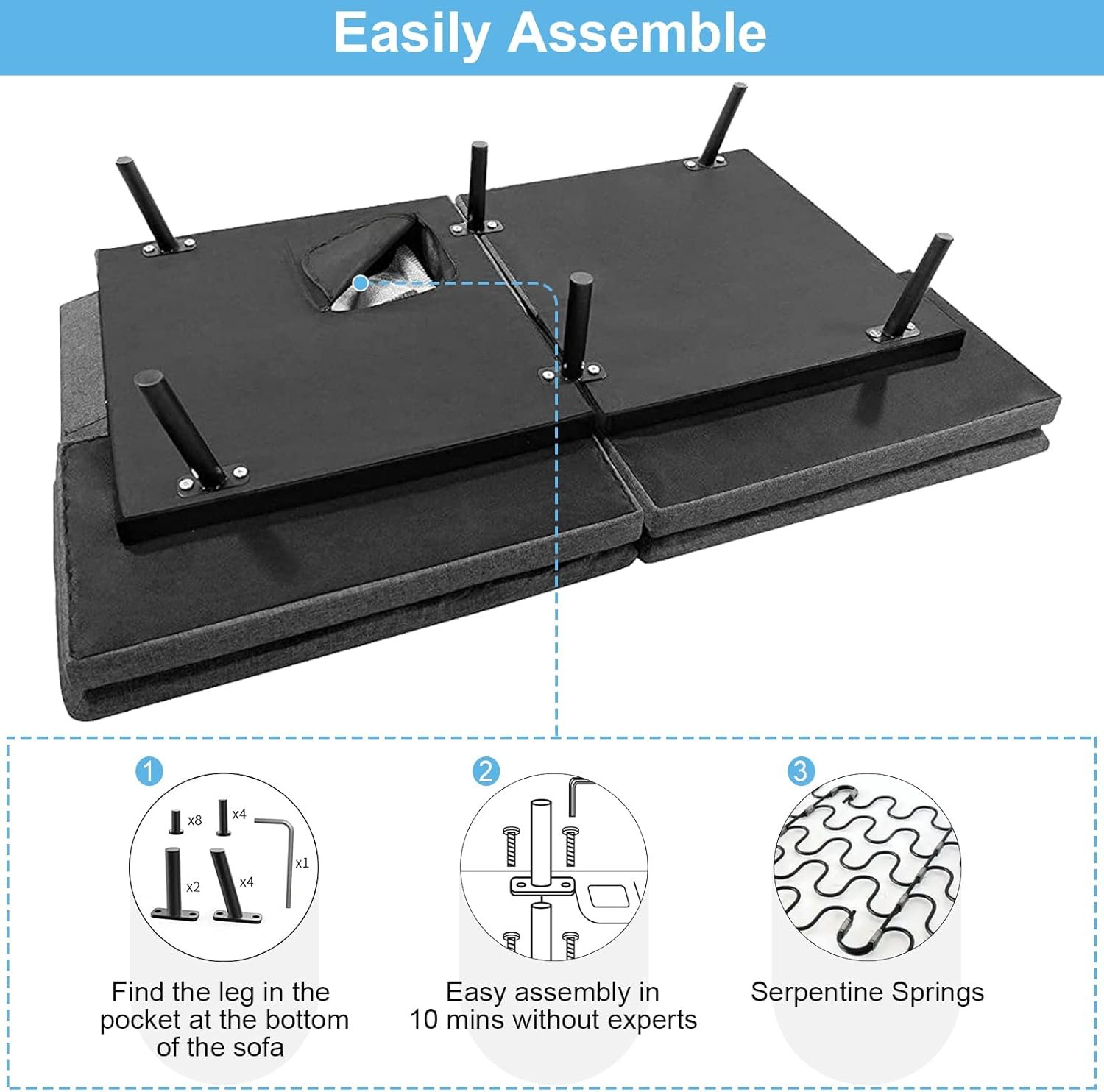 Easily Assemble

1

x8 x4 x1 x2 x4

Find the leg in the pocket at the bottom of the sofa

2

Easy assembly in 10 mins without experts

3

Serpentine Springs